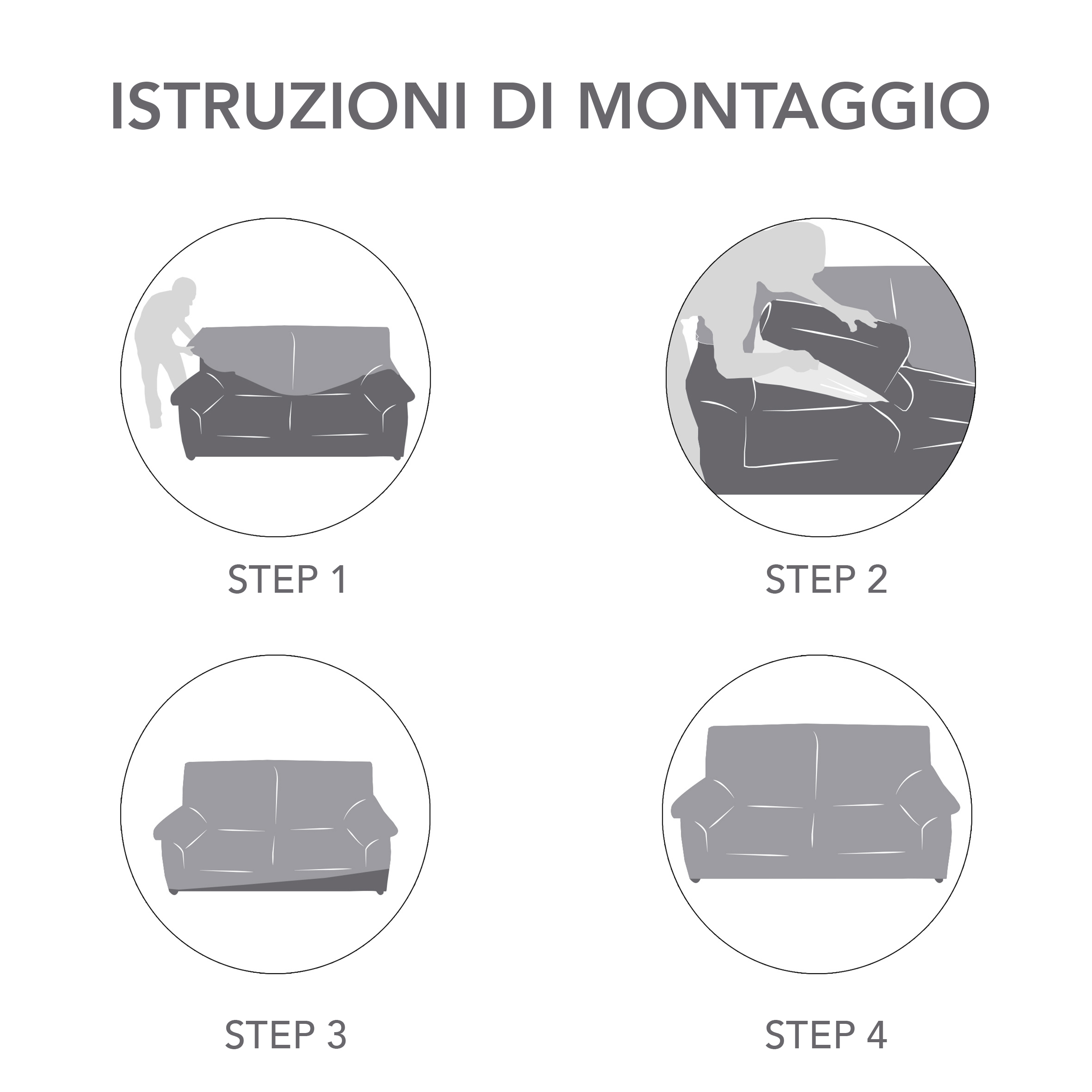 ISTRUZIONI DI MONTAGGIO

STEP 1

STEP 2

STEP 3

STEP 4